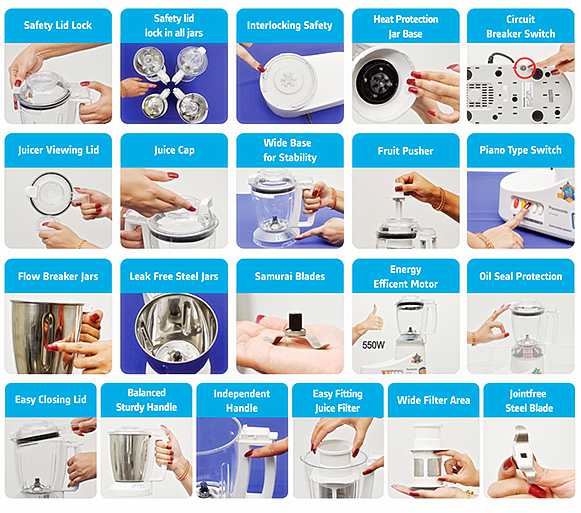 Safety Lid Lock

Safety lid lock in all jars

Interlocking Safety

Heat Protection Jar Base

Circuit Breaker Switch

Juicer Viewing Lid

Juice Cap

Wide Base for Stability

Fruit Pusher

Piano Type Switch

Flow Breaker Jars

Leak Free Steel Jars

Samurai Blades

Energy Efficent Motor

550W

Oil Seal Protection

Easy Closing Lid

Balanced Sturdy Handle

Independent Handle

Easy Fitting Juice Filter

Wide Filter Area

Jointfree Steel Blade